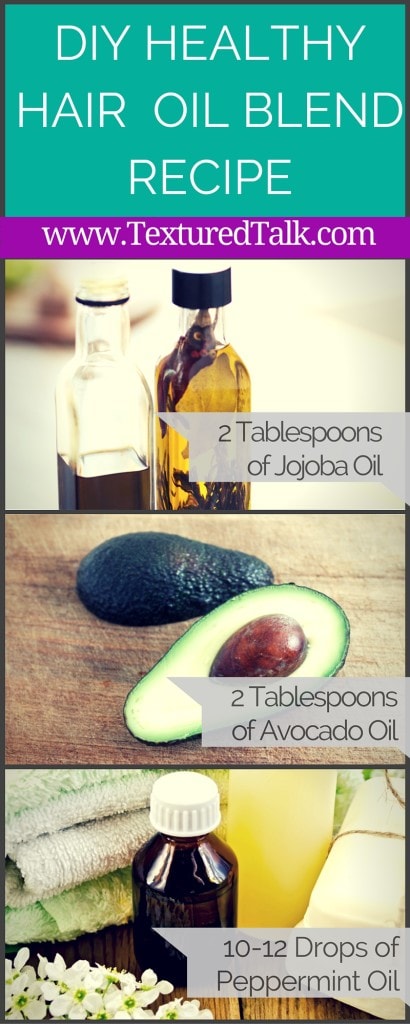 DIY HEALTHY HAIR OIL BLEND RECIPE

www.TexturedTalk.com

2 Tablespoons of Jojoba Oil

2 Tablespoons of Avocado Oil

10-12 Drops of Peppermint Oil